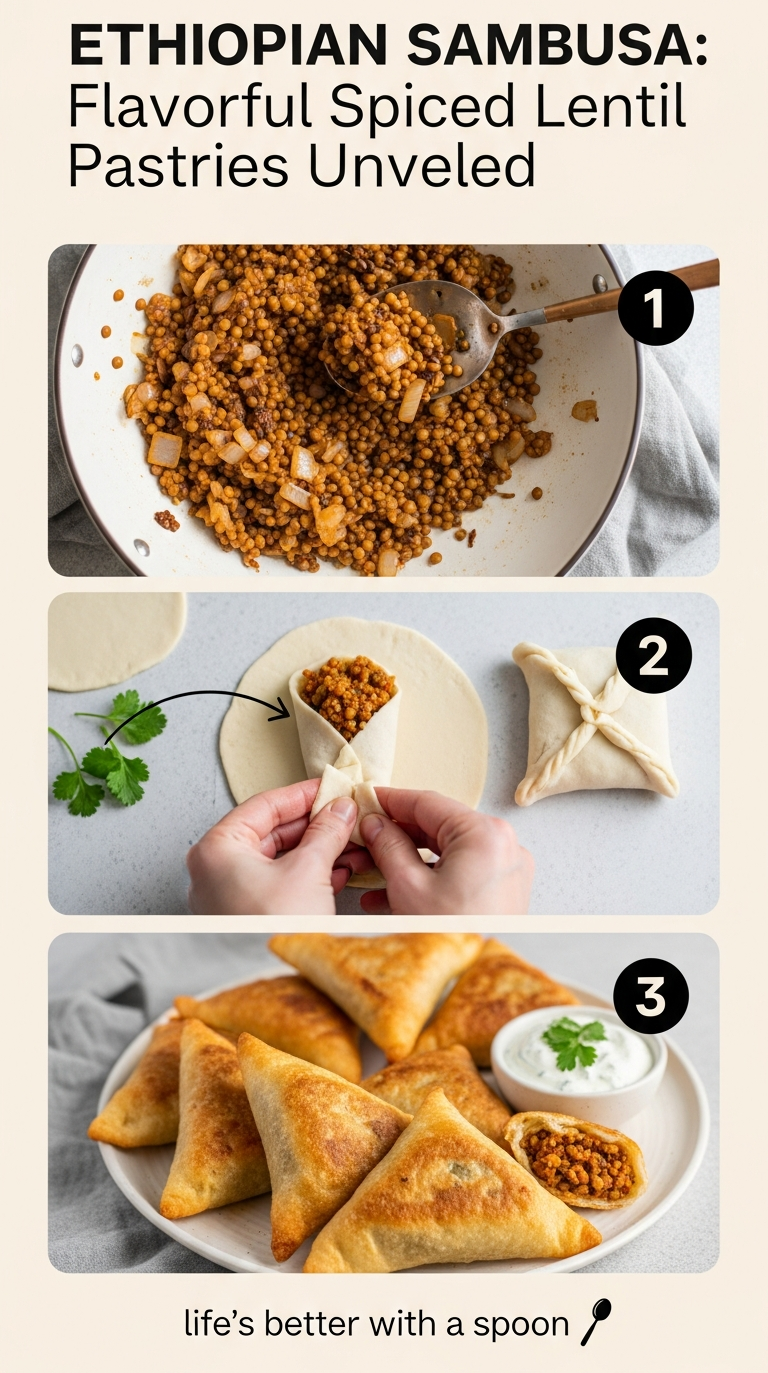 ETHIOPIAN SAMBUSA: Flavorful Spiced Lentil Pastries Unveled

1

2

3

life's better with a spoon