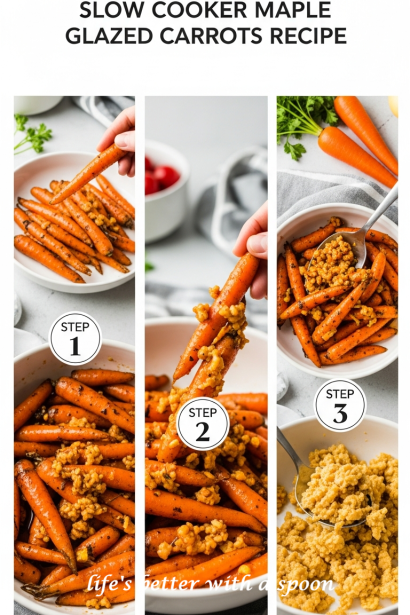 SLOW COOKER MAPLE GLAZED CARROTS RECIPE

STEP 1

STEP 2

STEP 3

life's better with a spoon