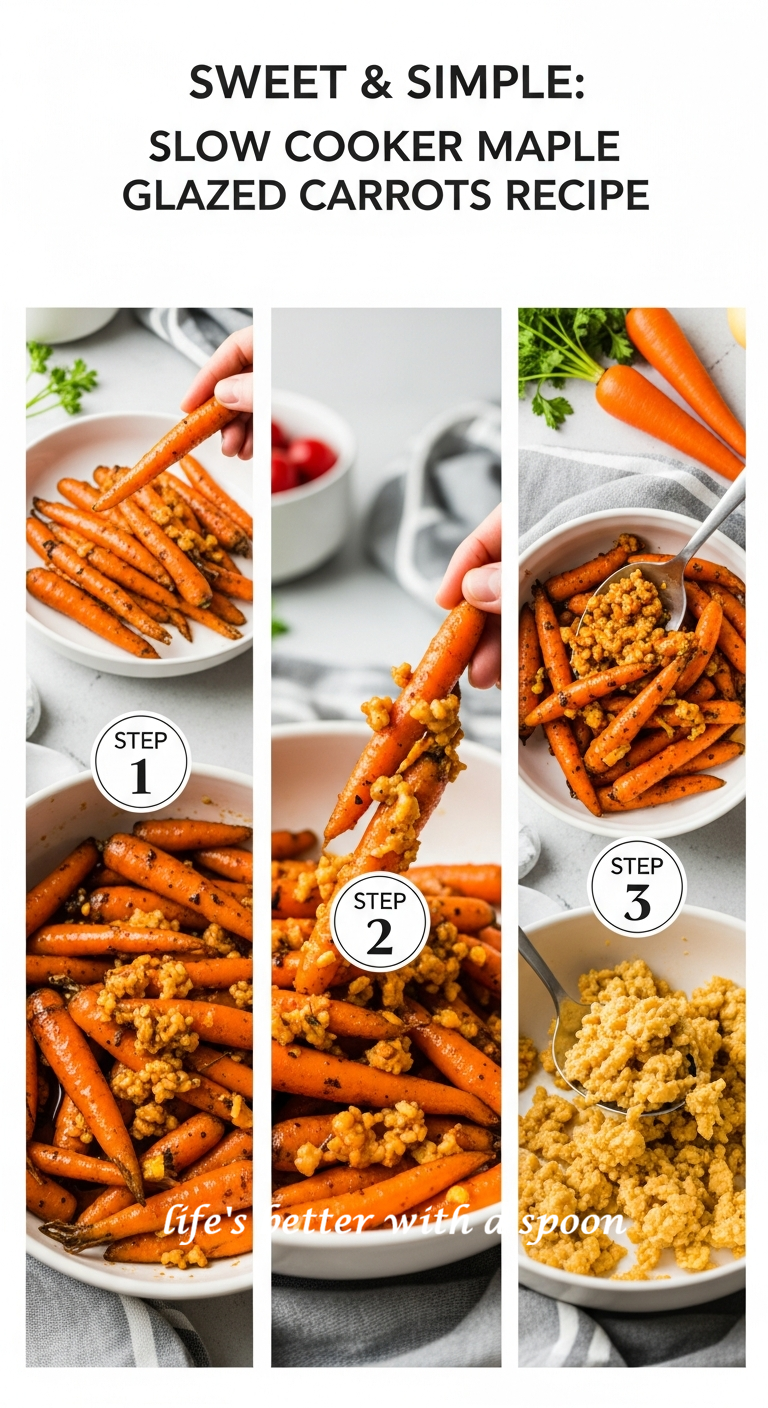 SWEET & SIMPLE:
SLOW COOKER MAPLE GLAZED CARROTS RECIPE

STEP 1

STEP 2

STEP 3

life's better with a spoon