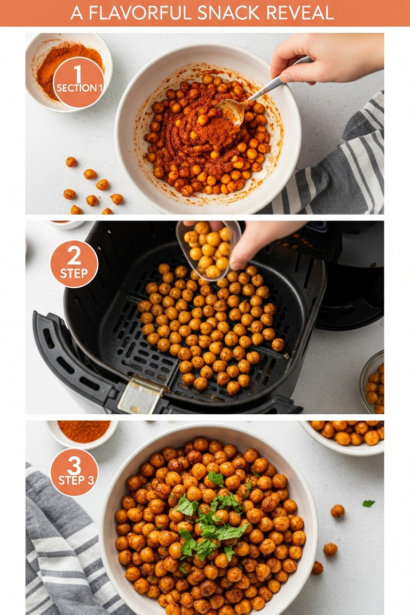 A FLAVORFUL SNACK REVEAL

1
SECTION 1

2
STEP

3
STEP 3