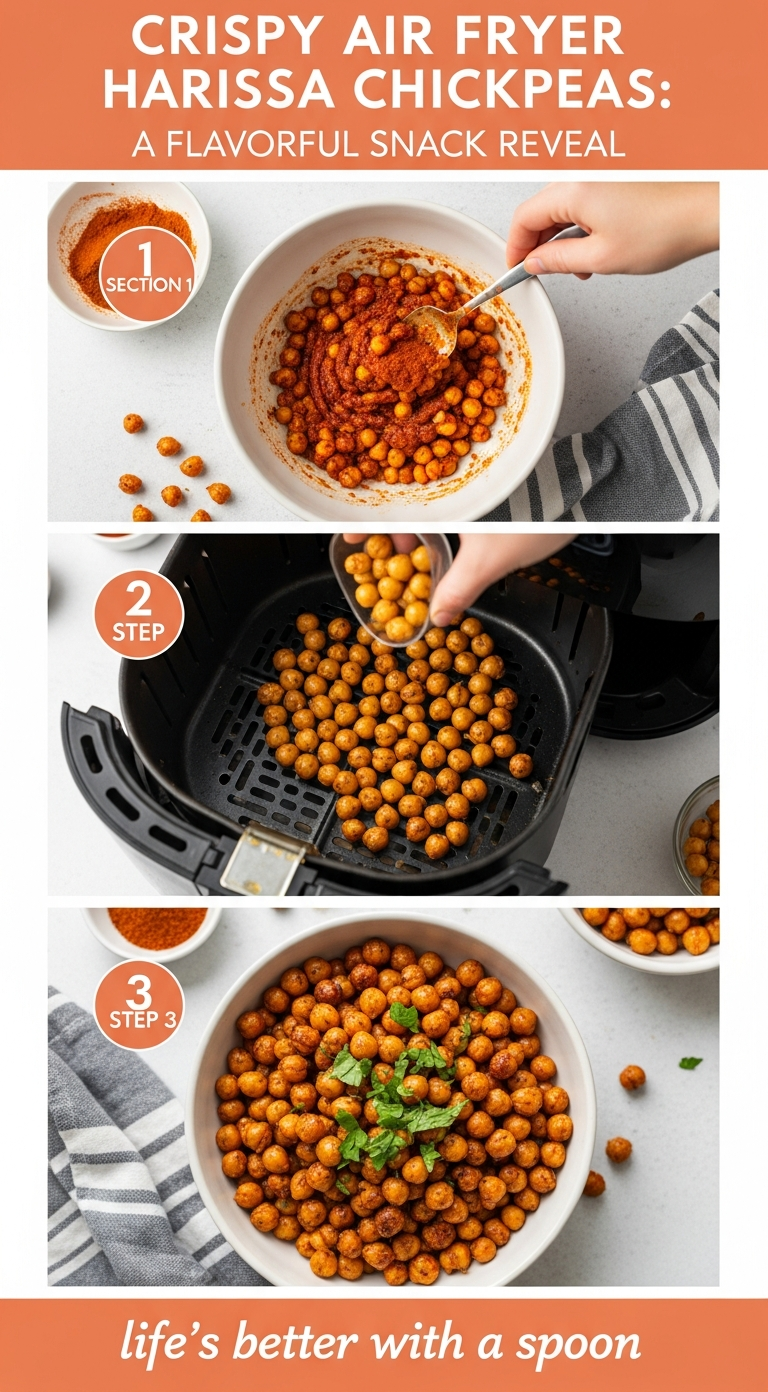 CRISPY AIR FRYER HARISSA CHICKPEAS:
A FLAVORFUL SNACK REVEAL

1
SECTION 1

2
STEP

3
STEP 3

life's better with a spoon