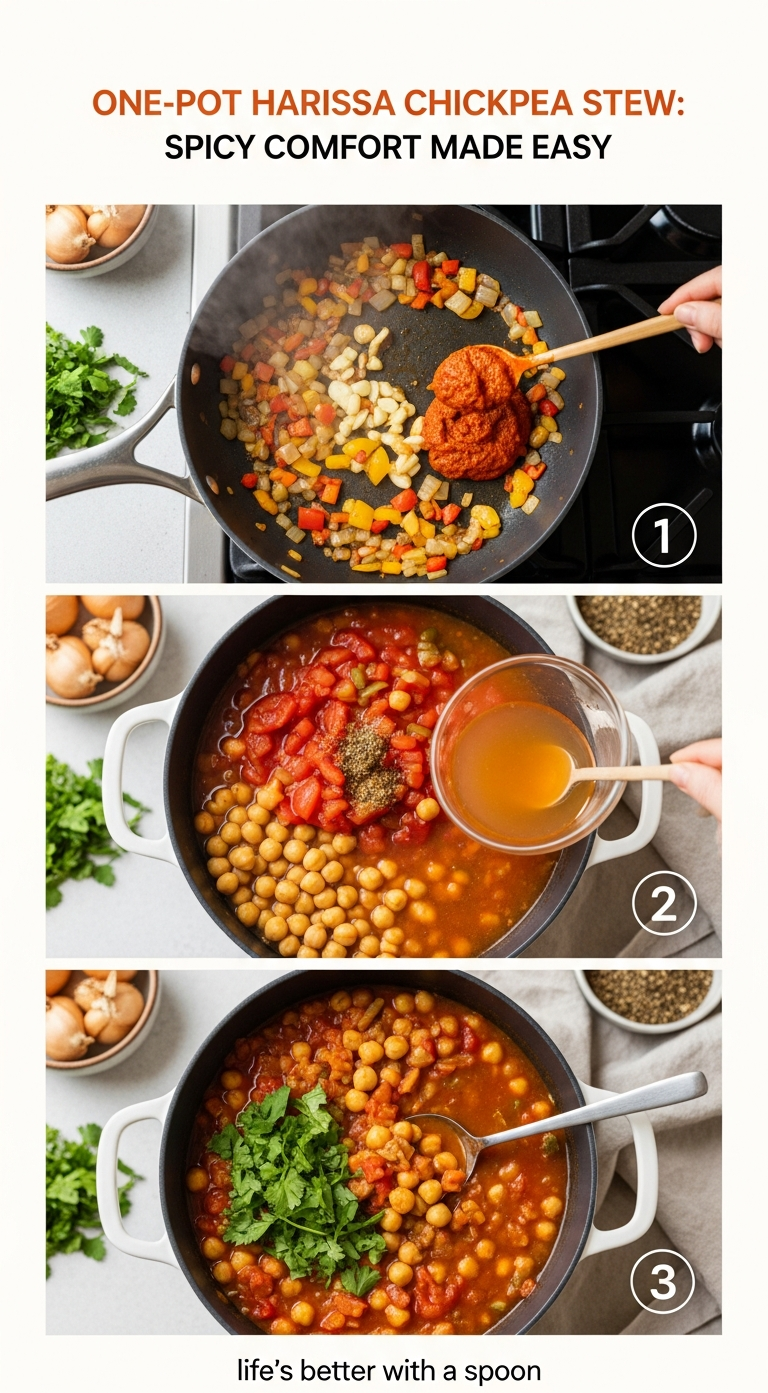 ONE-POT HARISSA CHICKPEA STEW:
SPICY COMFORT MADE EASY

1

2

3

life's better with a spoon