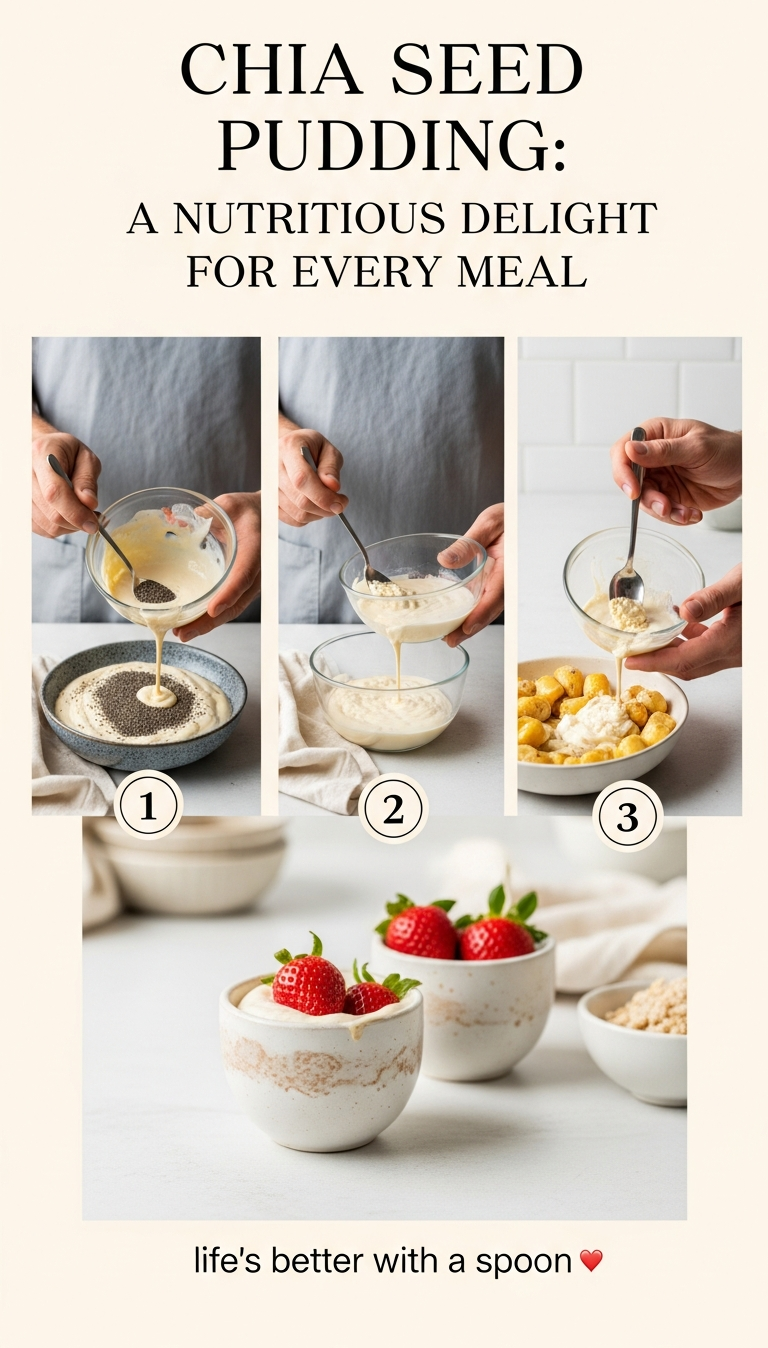 CHIA SEED PUDDING:
A NUTRITIOUS DELIGHT FOR EVERY MEAL

1

2

3

life's better with a spoon ❤️