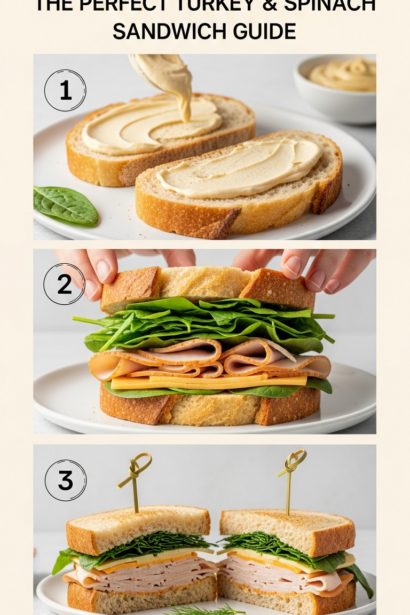 THE PERFECT TURKEY & SPINACH SANDWICH GUIDE

1

2

3