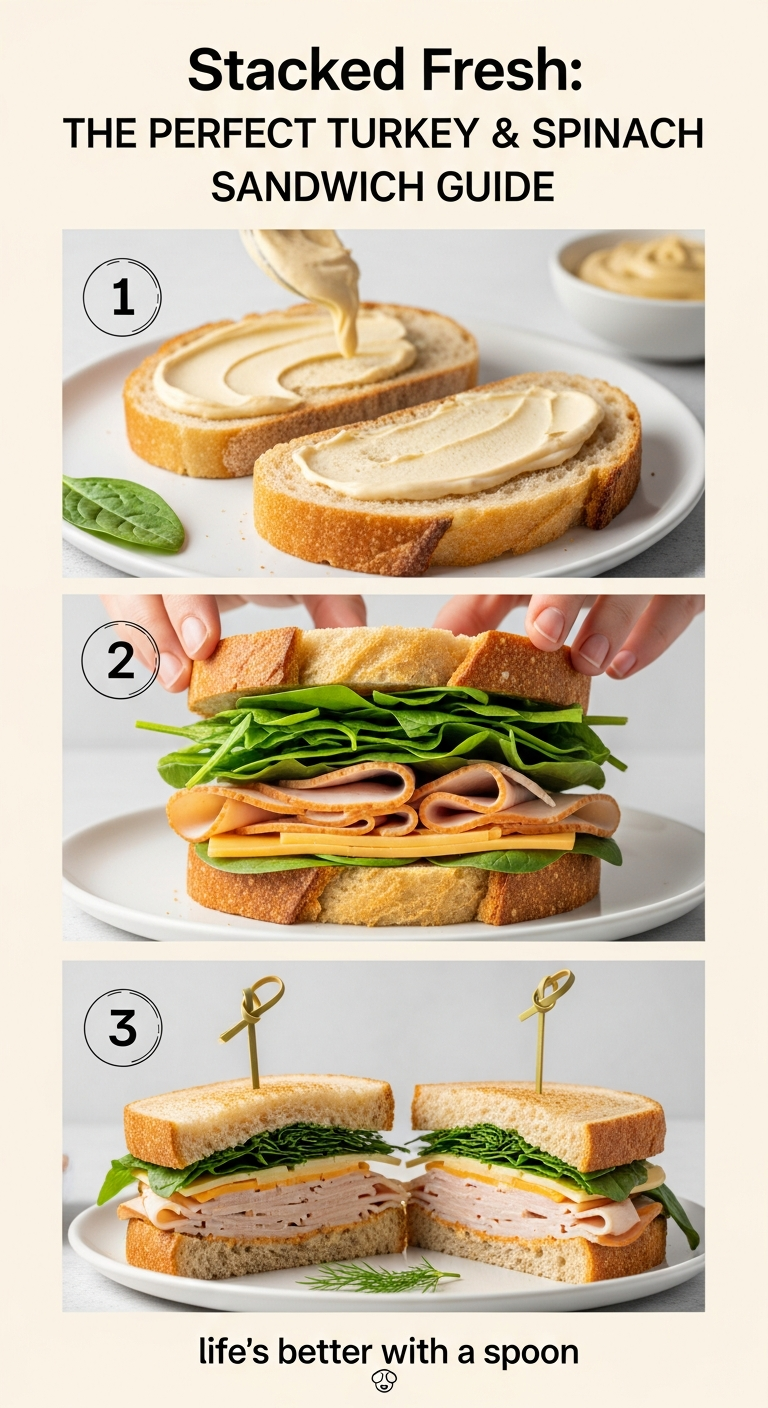 Stacked Fresh:
THE PERFECT TURKEY & SPINACH SANDWICH GUIDE

1

2

3

life's better with a spoon