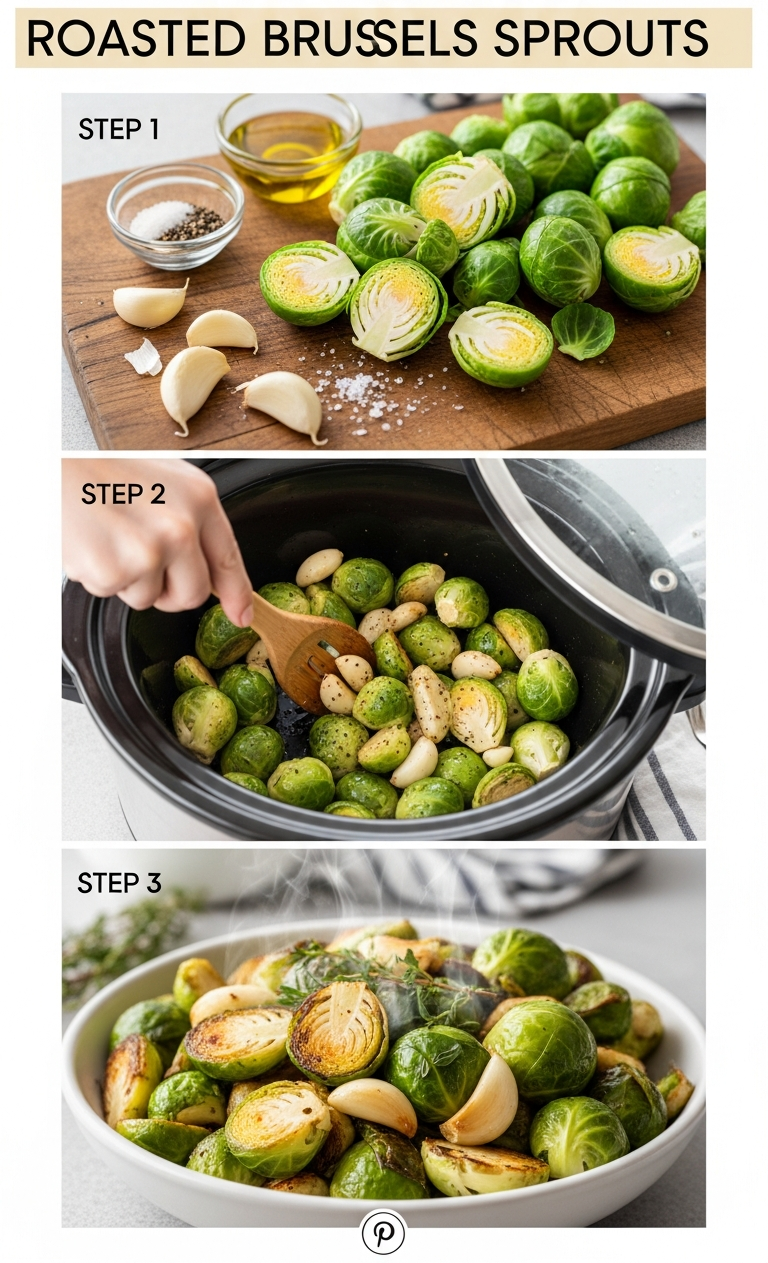 ROASTED BRUSSELS SPROUTS

STEP 1

STEP 2

STEP 3