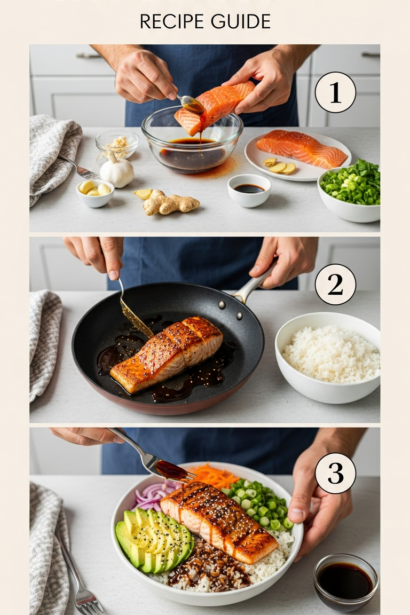 RECIPE GUIDE

1

2

3