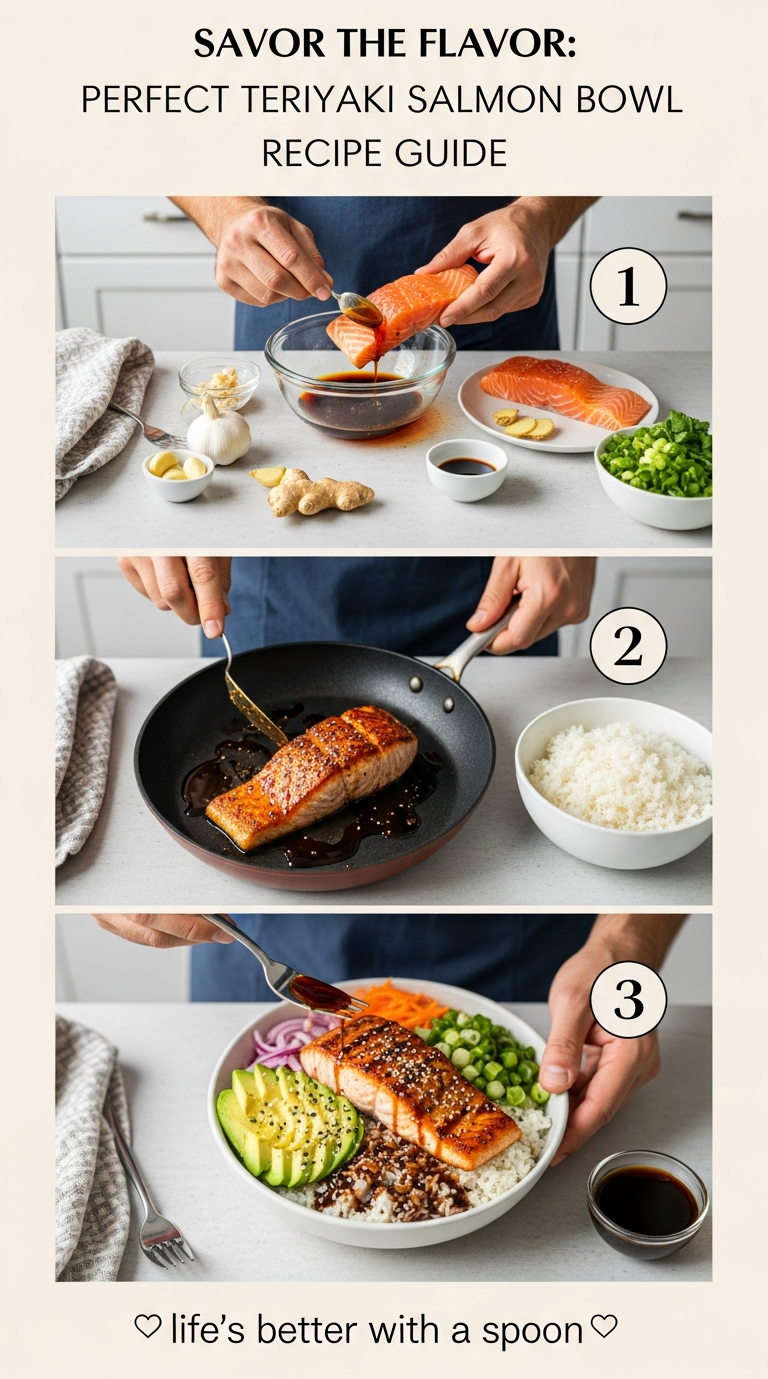 SAVOR THE FLAVOR:
PERFECT TERIYAKI SALMON BOWL
RECIPE GUIDE

1

2

3

♡ life's better with a spoon ♡