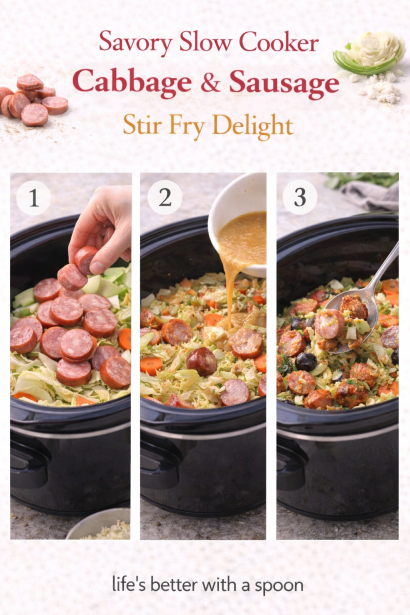 Savory Slow Cooker
Cabbage & Sausage
Stir Fry Delight

1

2

3

life's better with a spoon